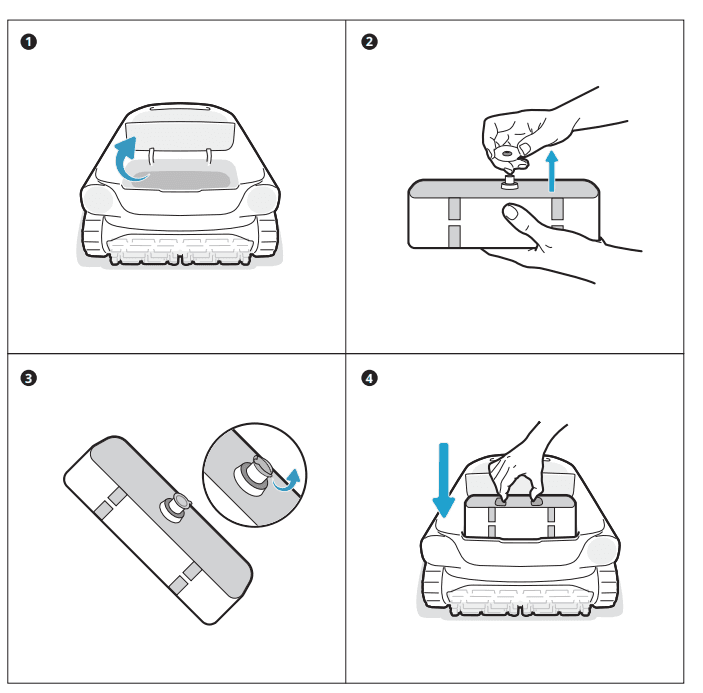 1

2

3

4